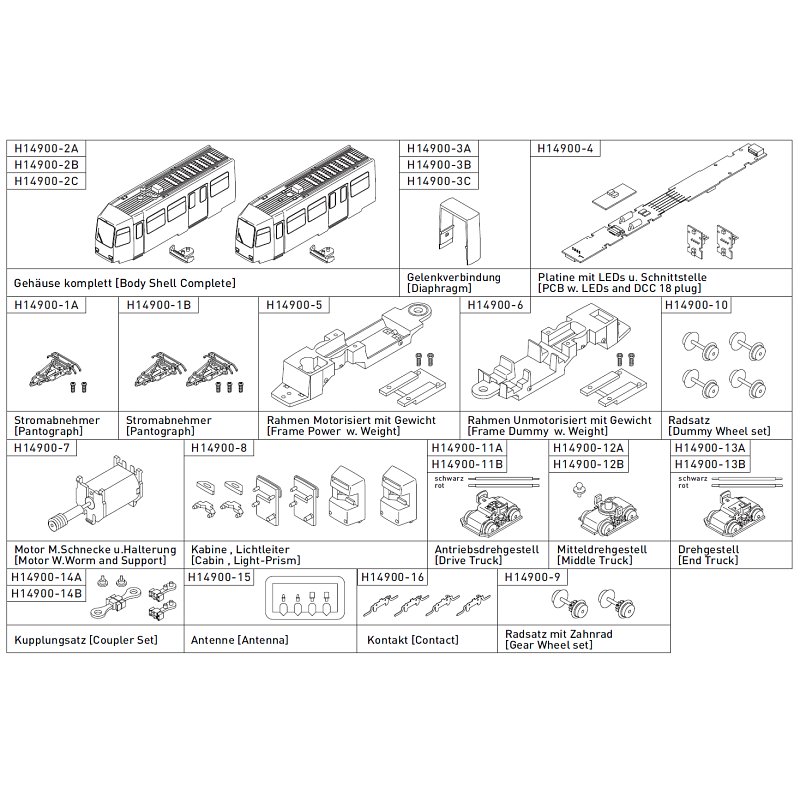 H14900-2A
H14900-2B
H14900-2C

Gehäuse komplett [Body Shell Complete]

H14900-3A
H14900-3B
H14900-3C

Gelenkverbindung
[Diaphragm]

H14900-4

Platine mit LEDs u. Schnittstelle
[PCB w. LEDs and DCC 18 plug]

H14900-1A

Stromabnehmer
[Pantograph]

H14900-1B

Stromabnehmer
[Pantograph]

H14900-5

Rahmen Motorisiert mit Gewicht
[Frame Power w. Weight]

H14900-6

Rahmen Unmotorisiert mit Gewicht
[Frame Dummy w. Weight]

H14900-10

Radsatz
[Dummy Wheel set]

H14900-7

Motor M.Schnecke u.Halterung
[Motor W.Worm and Support]

H14900-8

Kabine , Lichtleiter
[Cabin , Light-Prism]

H14900-11A
H14900-11B
schwarz
rot

Antriebsdrehgestell
[Drive Truck]

H14900-12A
H14900-12B

Mitteldrehgestell
[Middle Truck]

H14900-13A
H14900-13B
schwarz
rot

Drehgestell
[End Truck]

H14900-14A
H14900-14B

Kupplungsatz [Coupler Set]

H14900-15

Antenne [Antenna]

H14900-16

Kontakt [Contact]

H14900-9

Radsatz mit Zahnrad
[Gear Wheel set]